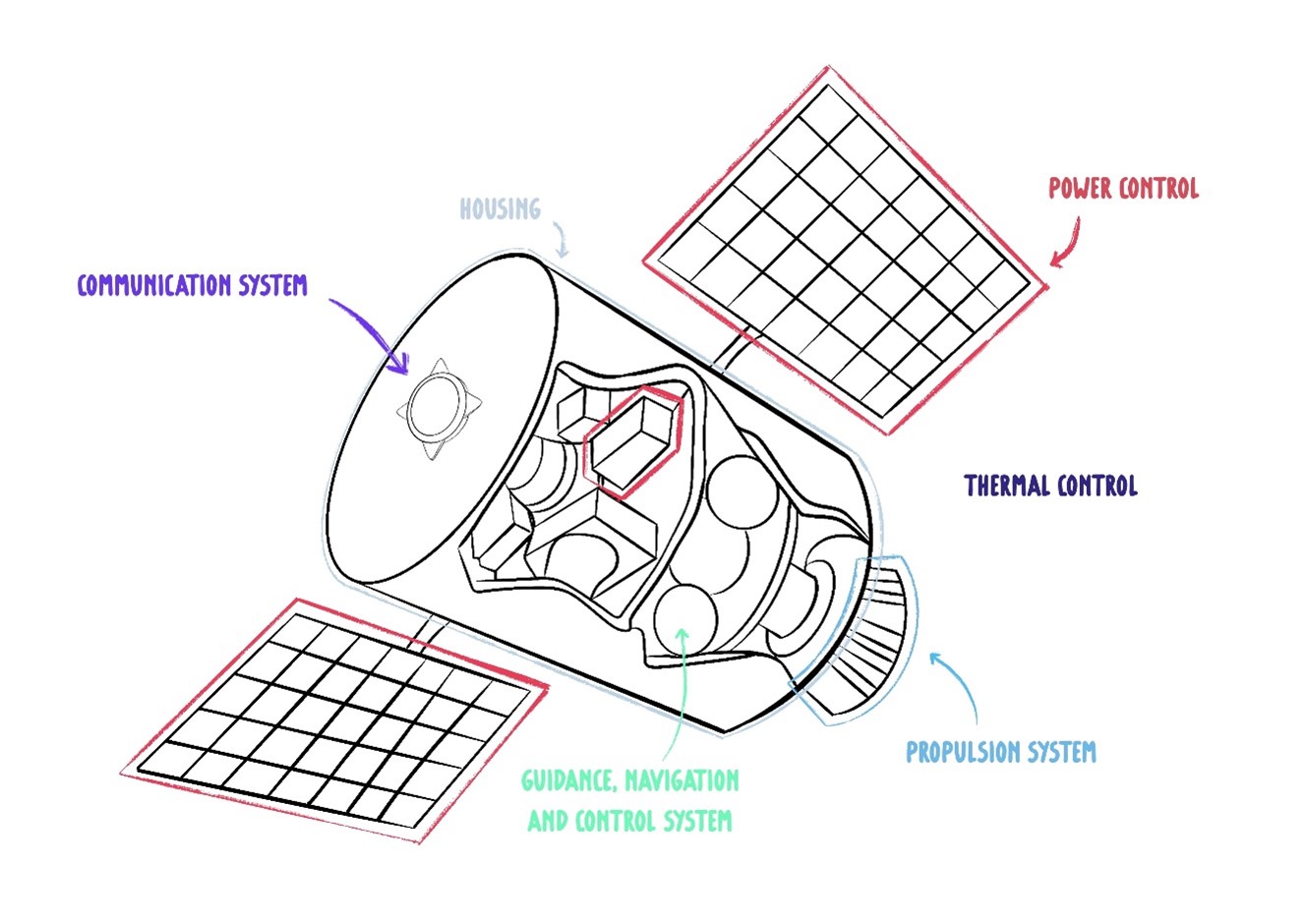 HOUSING

POWER CONTROL

COMMUNICATION SYSTEM

THERMAL CONTROL

PROPULSION SYSTEM

GUIDANCE, NAVIGATION AND CONTROL SYSTEM